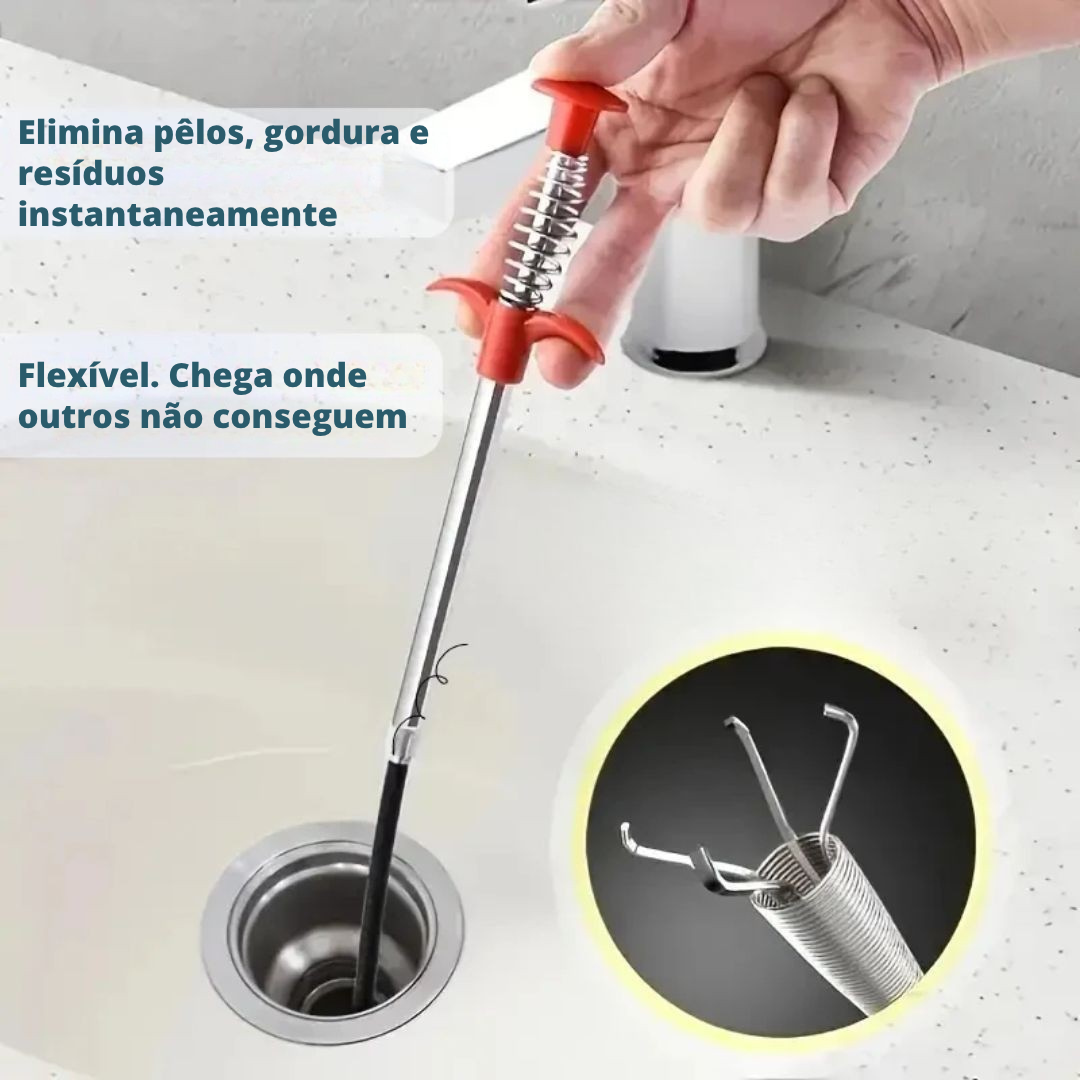 Elimina pêlos, gordura e resíduos instantaneamente

Flexível. Chega onde outros não conseguem